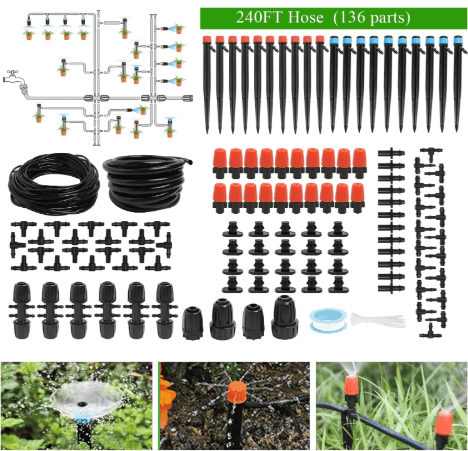 240FT Hose (136 parts)