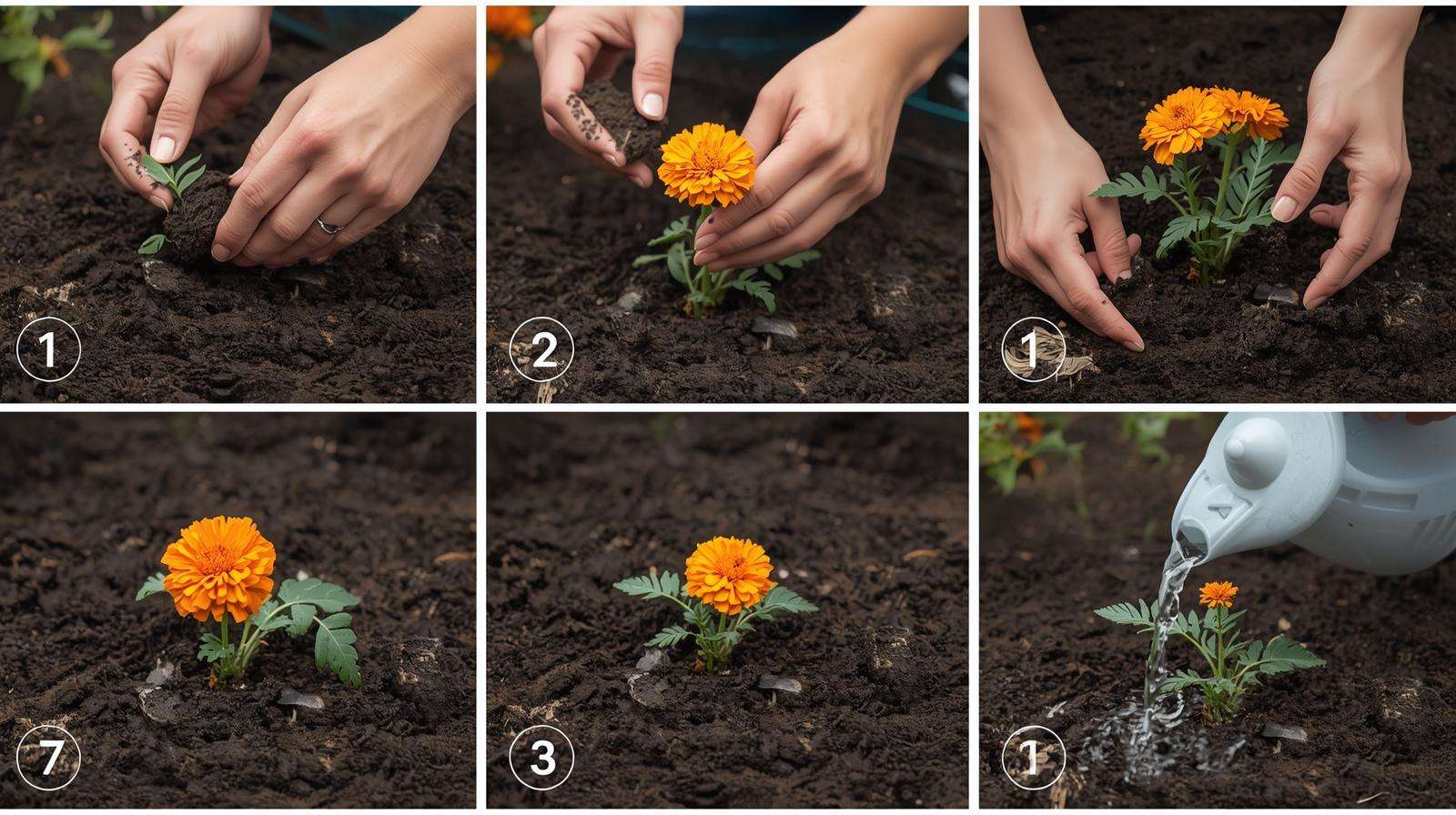 1

2

1

7

3

1